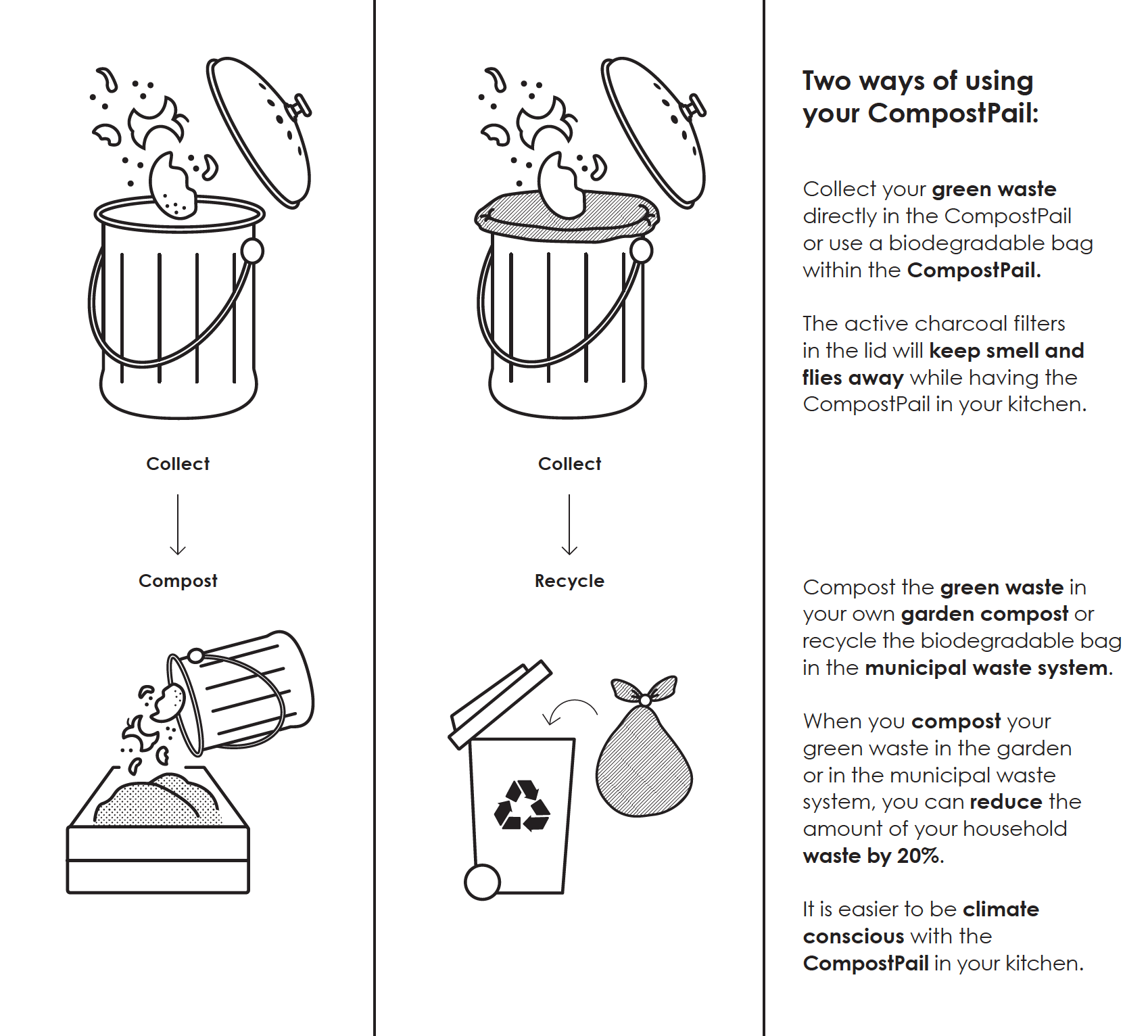 Collect

Compost

Collect

Recycle

Two ways of using your CompostPail:

Collect your green waste directly in the CompostPail or use a biodegradable bag within the CompostPail.

The active charcoal filters in the lid will keep smell and flies away while having the CompostPail in your kitchen.

Compost the green waste in your own garden compost or recycle the biodegradable bag in the municipal waste system.

When you compost your green waste in the garden or in the municipal waste system, you can reduce the amount of your household waste by 20%.

It is easier to be climate conscious with the CompostPail in your kitchen.